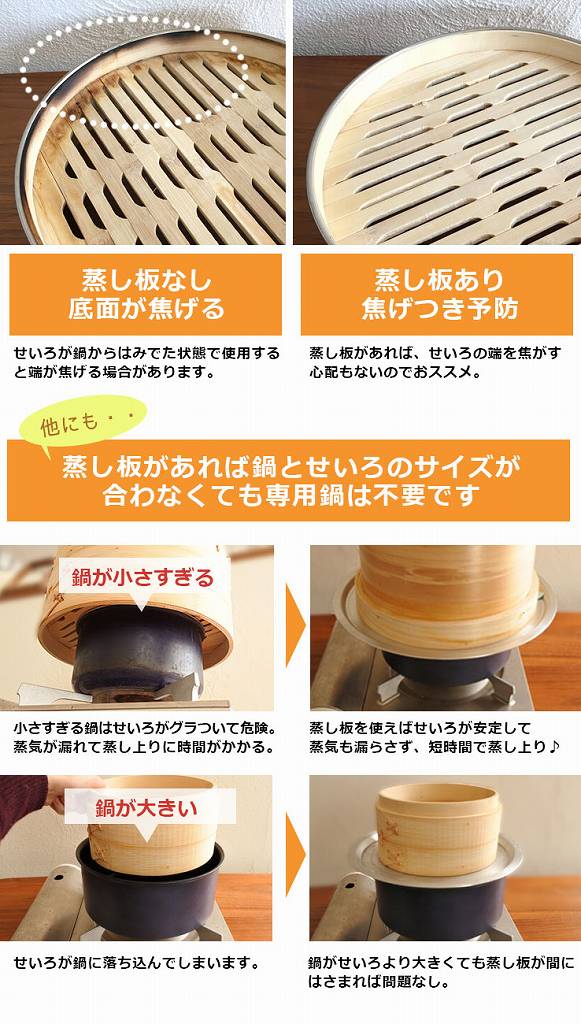 蒸し板なし
底面が焦げる

せいろが鍋からはみでた状態で使用すると端が焦げる場合があります。

蒸し板あり
焦げつき予防

蒸し板があれば、せいろの端を焦がす心配もないのでおススメ。

他にも・・

蒸し板があれば鍋とせいろのサイズが合わなくても専用鍋は不要です

鍋が小さすぎる

小さすぎる鍋はせいろがグラついて危険。蒸気が漏れて蒸し上りに時間がかかる。

蒸し板を使えばせいろが安定して蒸気も漏らさず、短時間で蒸し上り♪

鍋が大きい

せいろが鍋に落ち込んでしまいます。

鍋がせいろより大きくても蒸し板が間にはさまれば問題なし。