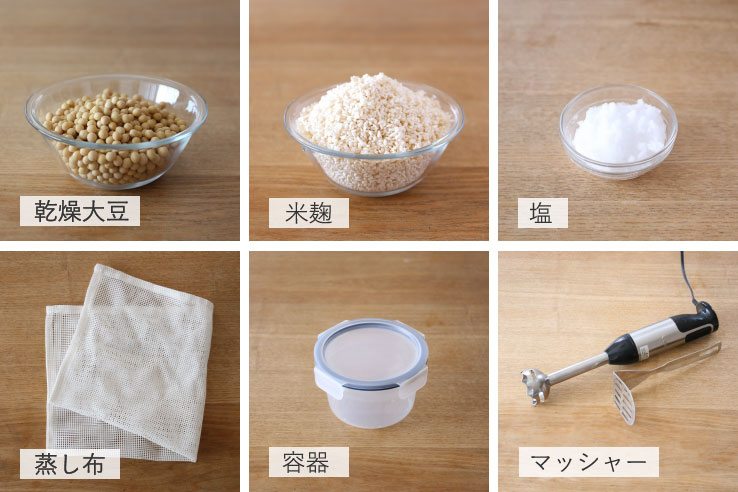 乾燥大豆

米麹

塩

蒸し布

容器

マッシャー