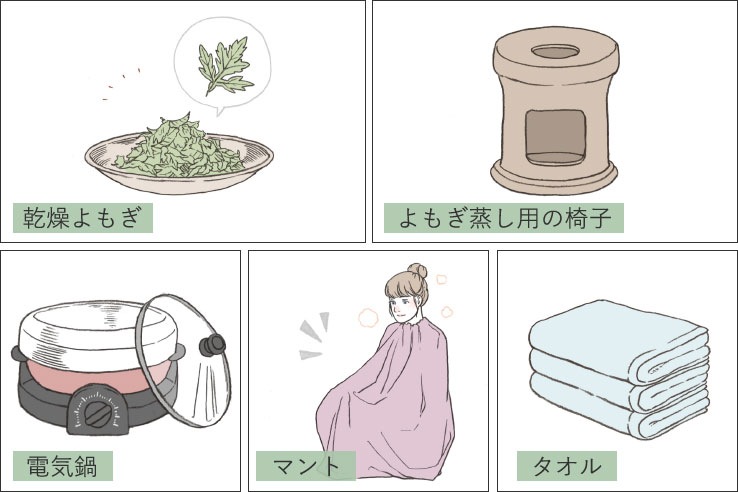 乾燥よもぎ

よもぎ蒸し用の椅子

電気鍋

マント

タオル