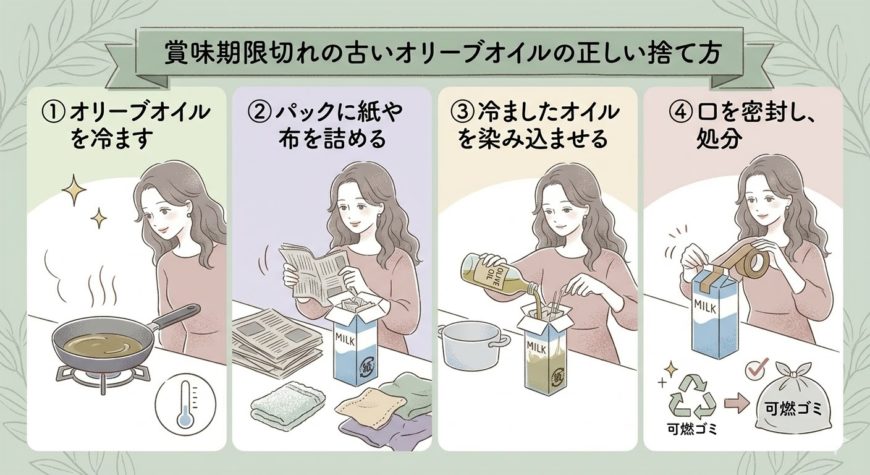 賞味期限切れの古いオリーブオイルの正しい捨て方

① オリーブオイルを冷ます

② パックに紙や布を詰める

MILK

③ 冷ましたオイルを染み込ませる

OLIVE OIL

MILK

④ 口を密封し、処分

MILK

可燃ゴミ

可燃ゴミ